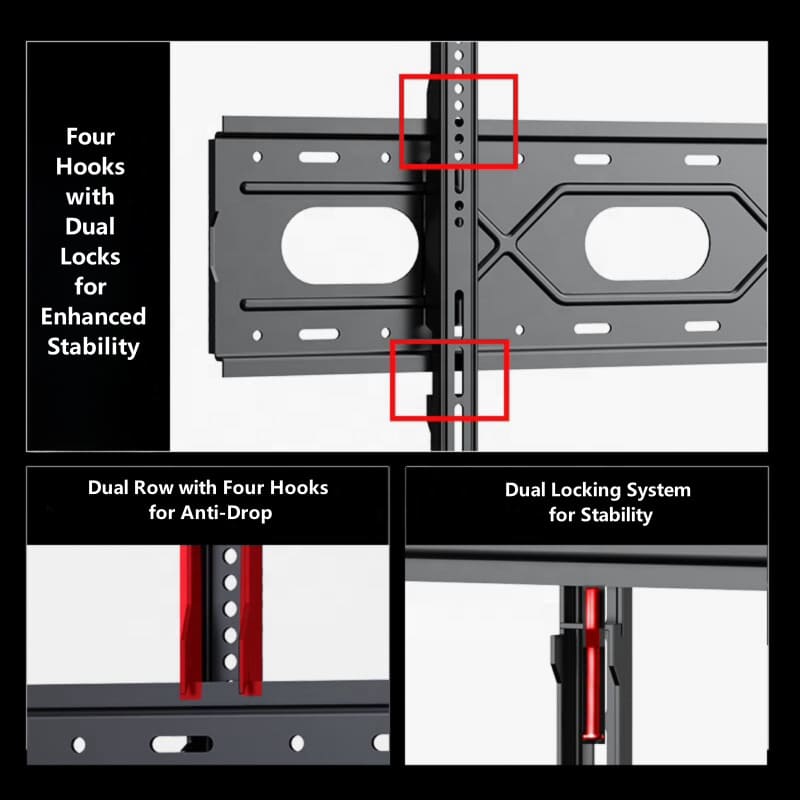 Four Hooks with Dual Locks for Enhanced Stability

Dual Row with Four Hooks for Anti-Drop

Dual Locking System for Stability